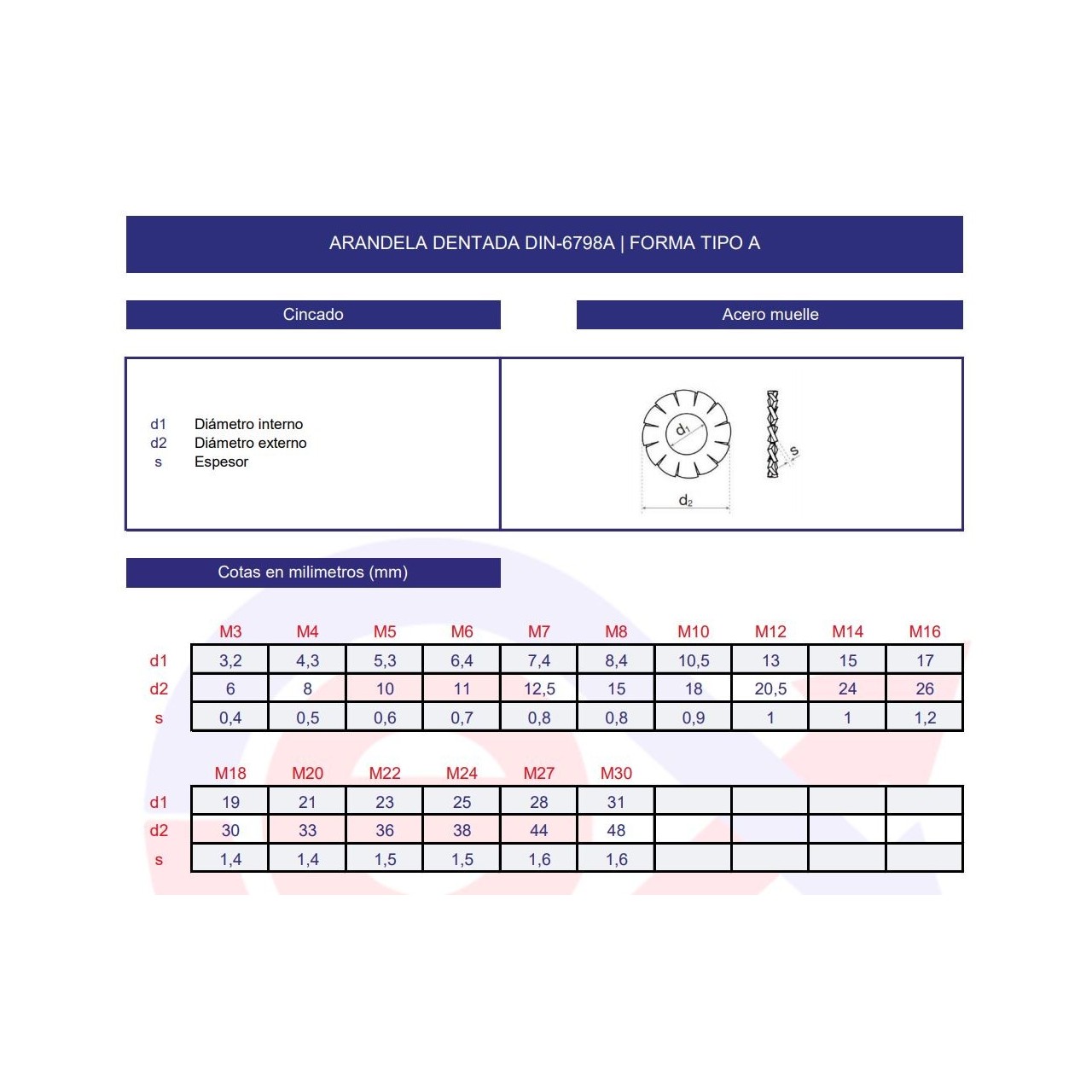 ARANDELA DENTADA DIN-6798A | FORMA TIPO A

Cincado

Acero muelle

d1 Diámetro interno
d2 Diámetro externo
s Espesor

$d_1$

s

$d_2$

Cotas en milimetros (mm)

| | M3 | M4 | M5 | M6 | M7 | M8 | M10 | M12 | M14 | M16 |
|---|---|---|---|---|---|---|---|---|---|---|
| d1 | 3,2 | 4,3 | 5,3 | 6,4 | 7,4 | 8,4 | 10,5 | 13 | 15 | 17 |
| d2 | 6 | 8 | 10 | 11 | 12,5 | 15 | 18 | 20,5 | 24 | 26 |
| s | 0,4 | 0,5 | 0,6 | 0,7 | 0,8 | 0,8 | 0,9 | 1 | 1 | 1,2 |

| | M18 | M20 | M22 | M24 | M27 | M30 | | | | |
|---|---|---|---|---|---|---|---|---|---|---|
| d1 | 19 | 21 | 23 | 25 | 28 | 31 | | | | |
| d2 | 30 | 33 | 36 | 38 | 44 | 48 | | | | |
| s | 1,4 | 1,4 | 1,5 | 1,5 | 1,6 | 1,6 | | | | |