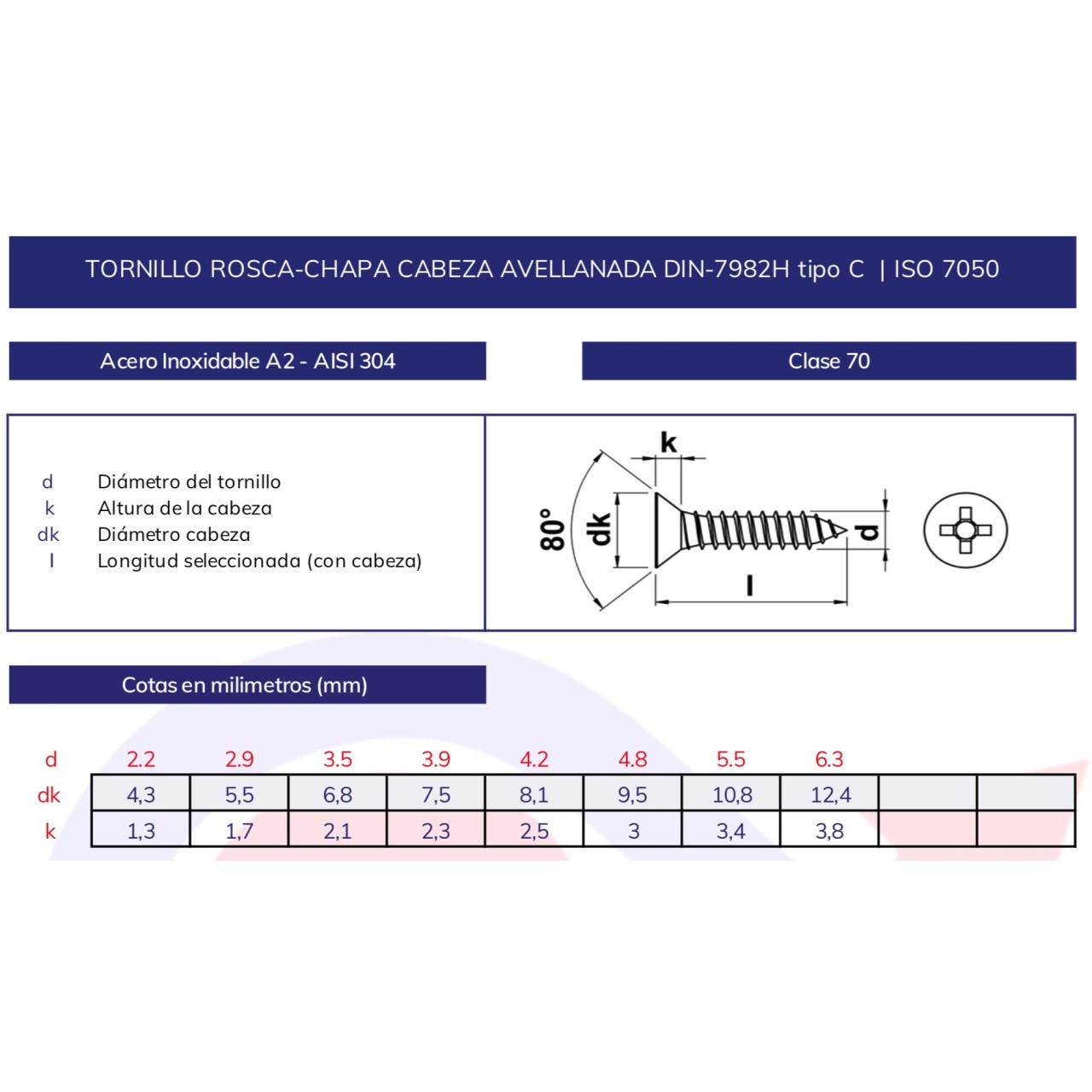 TORNILLO ROSCA-CHAPA CABEZA AVELLANADA DIN-7982H tipo C | ISO 7050

Acero Inoxidable A2 - AISI 304

Clase 70

d Diámetro del tornillo
k Altura de la cabeza
dk Diámetro cabeza
l Longitud seleccionada (con cabeza)

k
80°
dk
d
l

Cotas en milimetros (mm)

| d | 2.2 | 2.9 | 3.5 | 3.9 | 4.2 | 4.8 | 5.5 | 6.3 | | |
|---|---|---|---|---|---|---|---|---|---|---|
| dk | 4,3 | 5,5 | 6,8 | 7,5 | 8,1 | 9,5 | 10,8 | 12,4 | | |
| k | 1,3 | 1,7 | 2,1 | 2,3 | 2,5 | 3 | 3,4 | 3,8 | | |