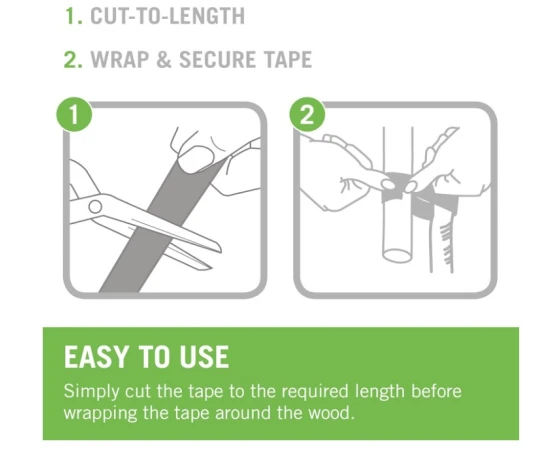 1. CUT-TO-LENGTH

2. WRAP & SECURE TAPE

1

2

EASY TO USE

Simply cut the tape to the required length before wrapping the tape around the wood.