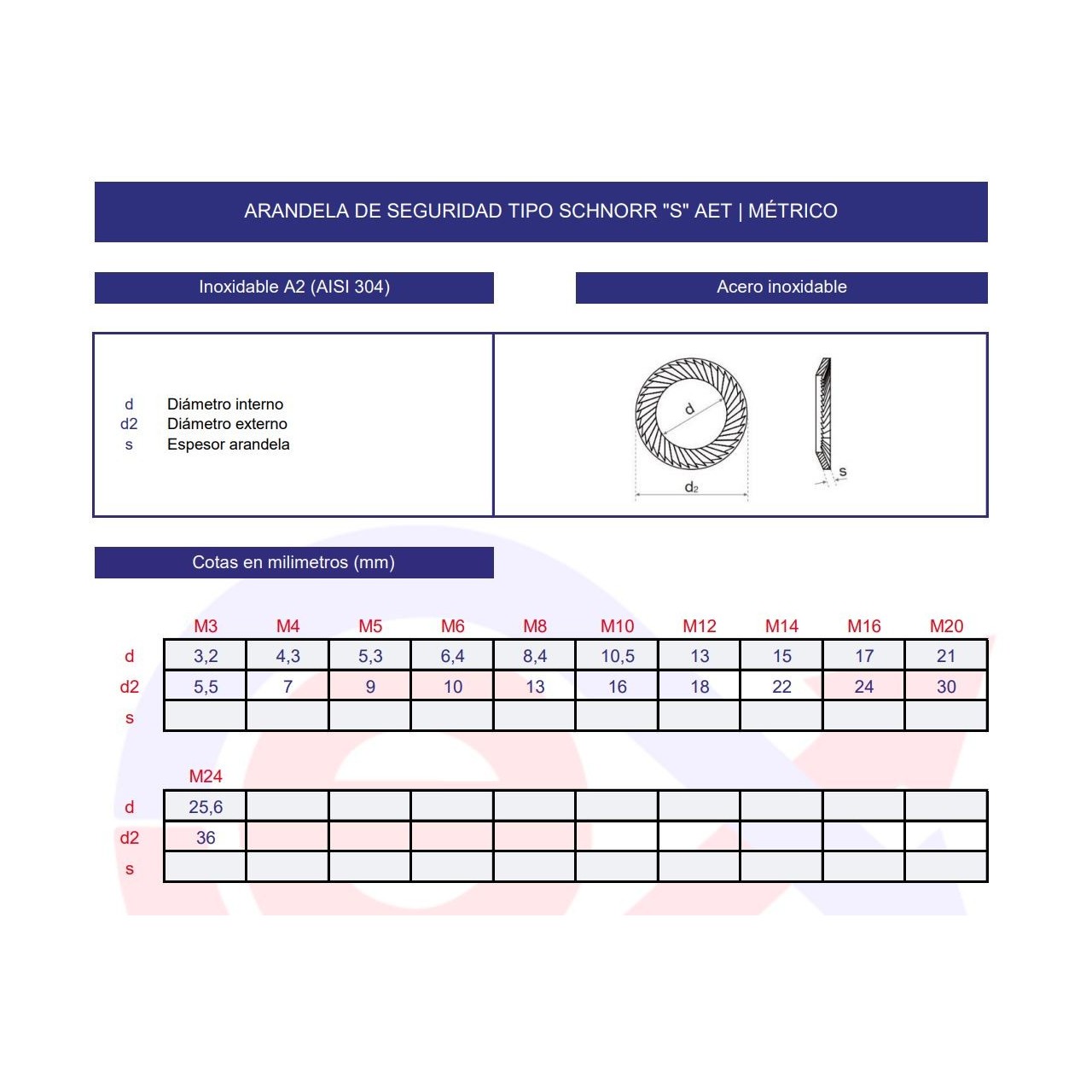 ARANDELA DE SEGURIDAD TIPO SCHNORR "S" AET | MÉTRICO

Inoxidable A2 (AISI 304)

Acero inoxidable

d Diámetro interno
d2 Diámetro externo
s Espesor arandela

d

$d_2$

s

Cotas en milimetros (mm)

| | M3 | M4 | M5 | M6 | M8 | M10 | M12 | M14 | M16 | M20 |
|---|---|---|---|---|---|---|---|---|---|---|
| d | 3,2 | 4,3 | 5,3 | 6,4 | 8,4 | 10,5 | 13 | 15 | 17 | 21 |
| d2 | 5,5 | 7 | 9 | 10 | 13 | 16 | 18 | 22 | 24 | 30 |
| s | | | | | | | | | | |

| | M24 | | | | | | | | | |
|---|---|---|---|---|---|---|---|---|---|---|
| d | 25,6 | | | | | | | | | |
| d2 | 36 | | | | | | | | | |
| s | | | | | | | | | | |